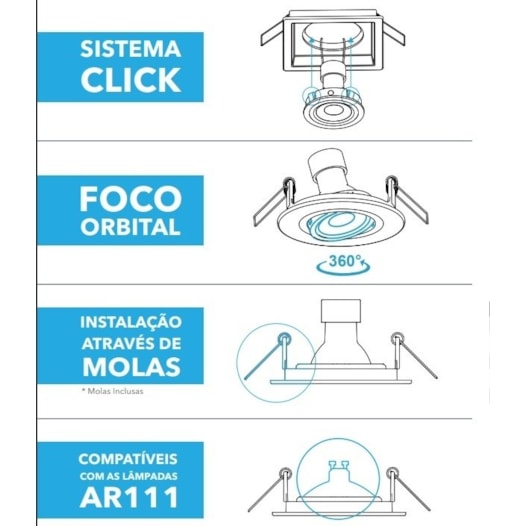 SISTEMA CLICK

FOCO ORBITAL

360°

INSTALAÇÃO ATRAVÉS DE MOLAS

* Molas Inclusas

COMPATÍVEIS COM AS LÂMPADAS AR111